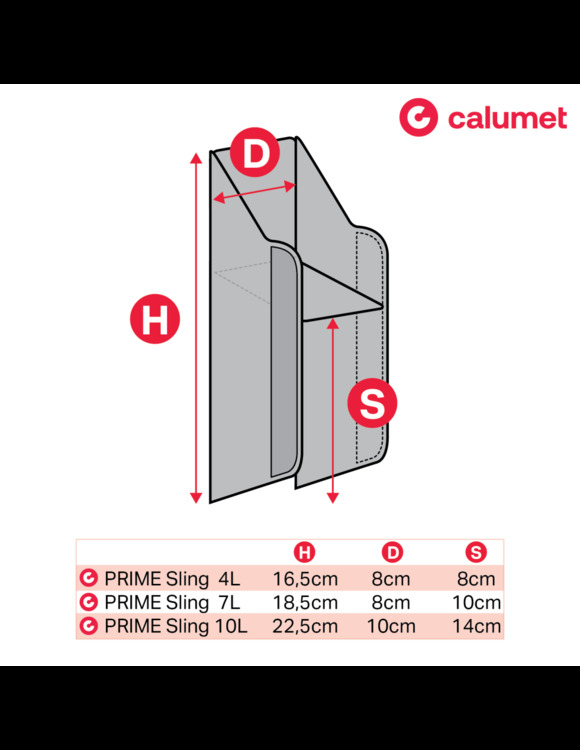 calumet

D

H

S

| | H | D | S |
|---|---|---|---|
| PRIME Sling 4L | 16,5cm | 8cm | 8cm |
| PRIME Sling 7L | 18,5cm | 8cm | 10cm |
| PRIME Sling 10L | 22,5cm | 10cm | 14cm |