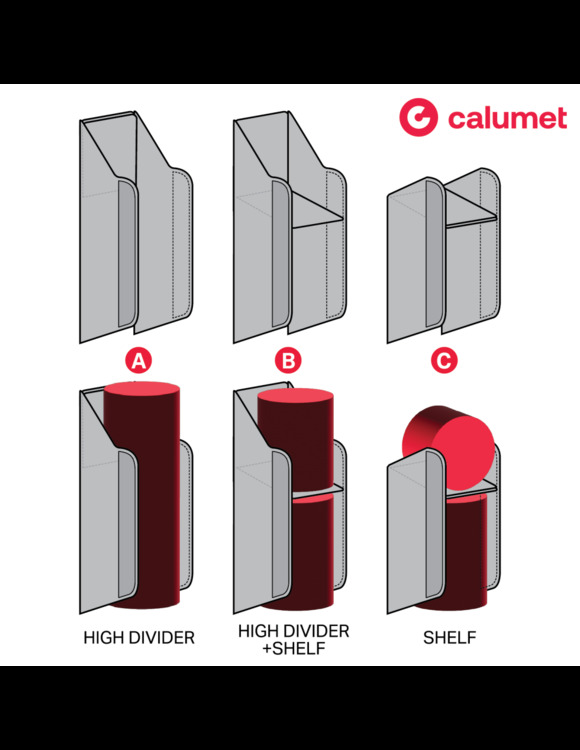 calumet

A

B

C

HIGH DIVIDER

HIGH DIVIDER +SHELF

SHELF